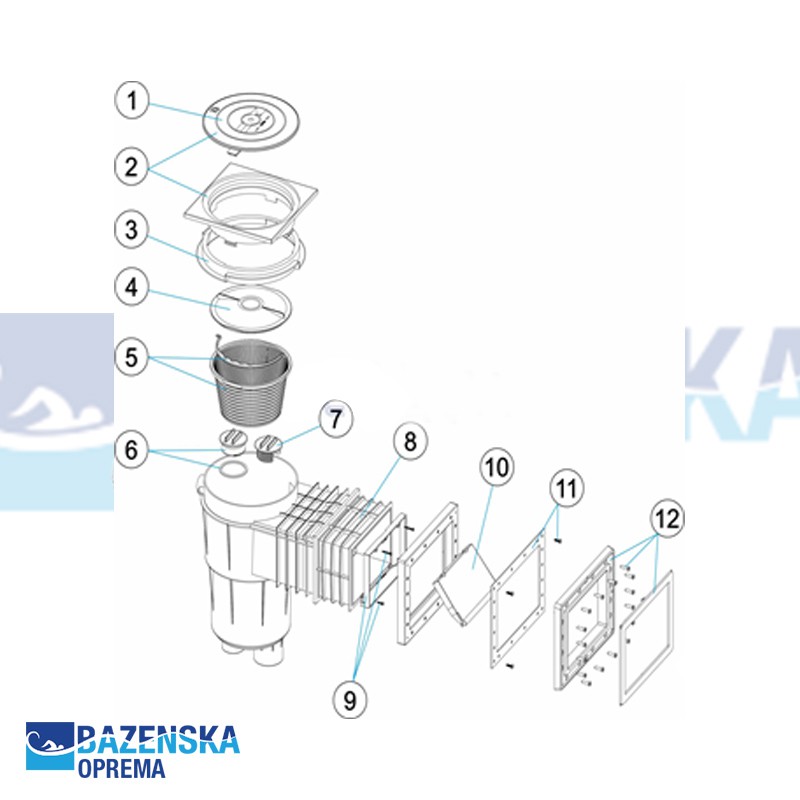 1
2
3
4
5
6
7
8
10
11
12
9

BAZENSKA
OPREMA